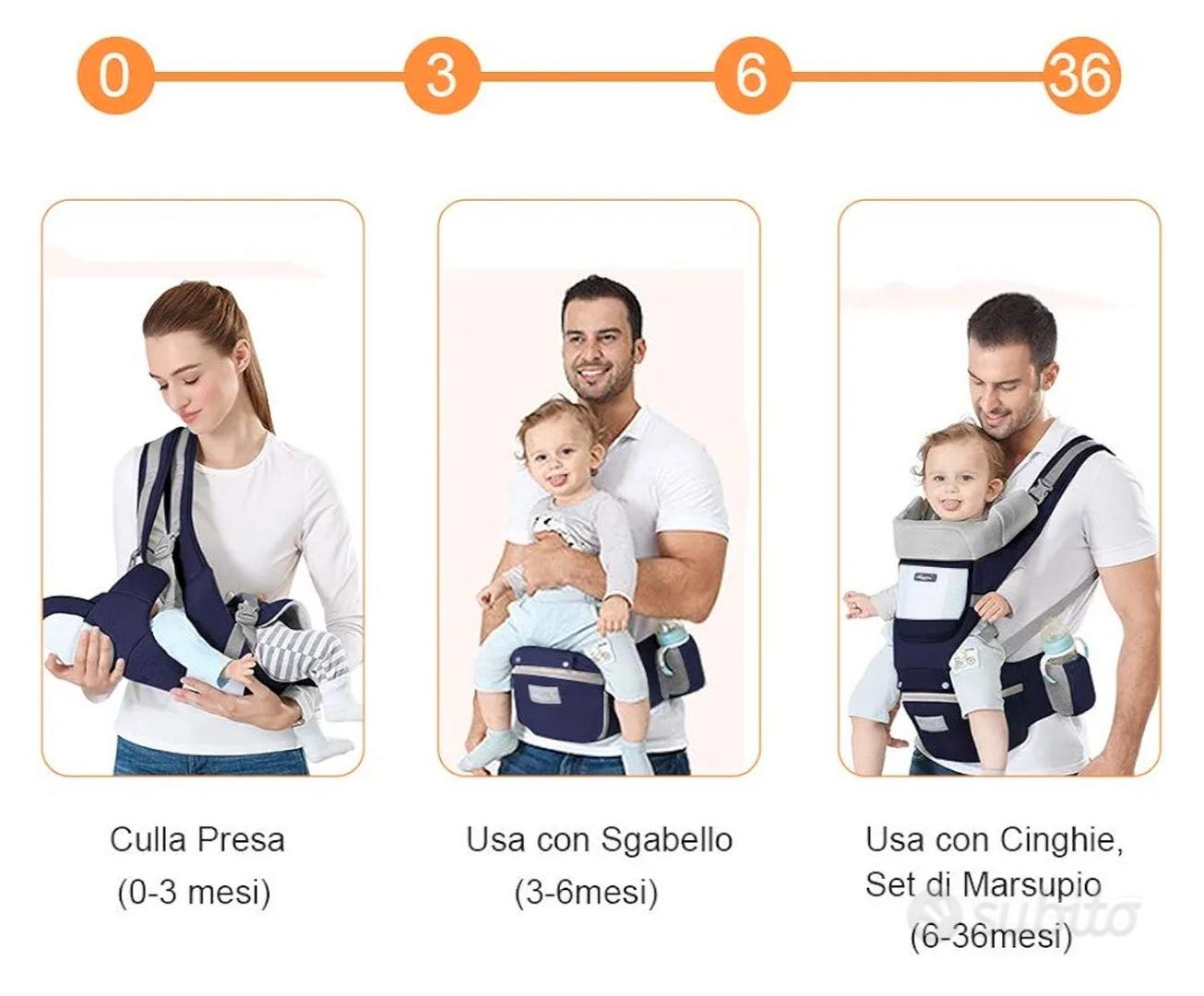 0 3 6 36

Culla Presa
(0-3 mesi)

Usa con Sgabello
(3-6mesi)

Usa con Cinghie,
Set di Marsupio
(6-36mesi)

subito