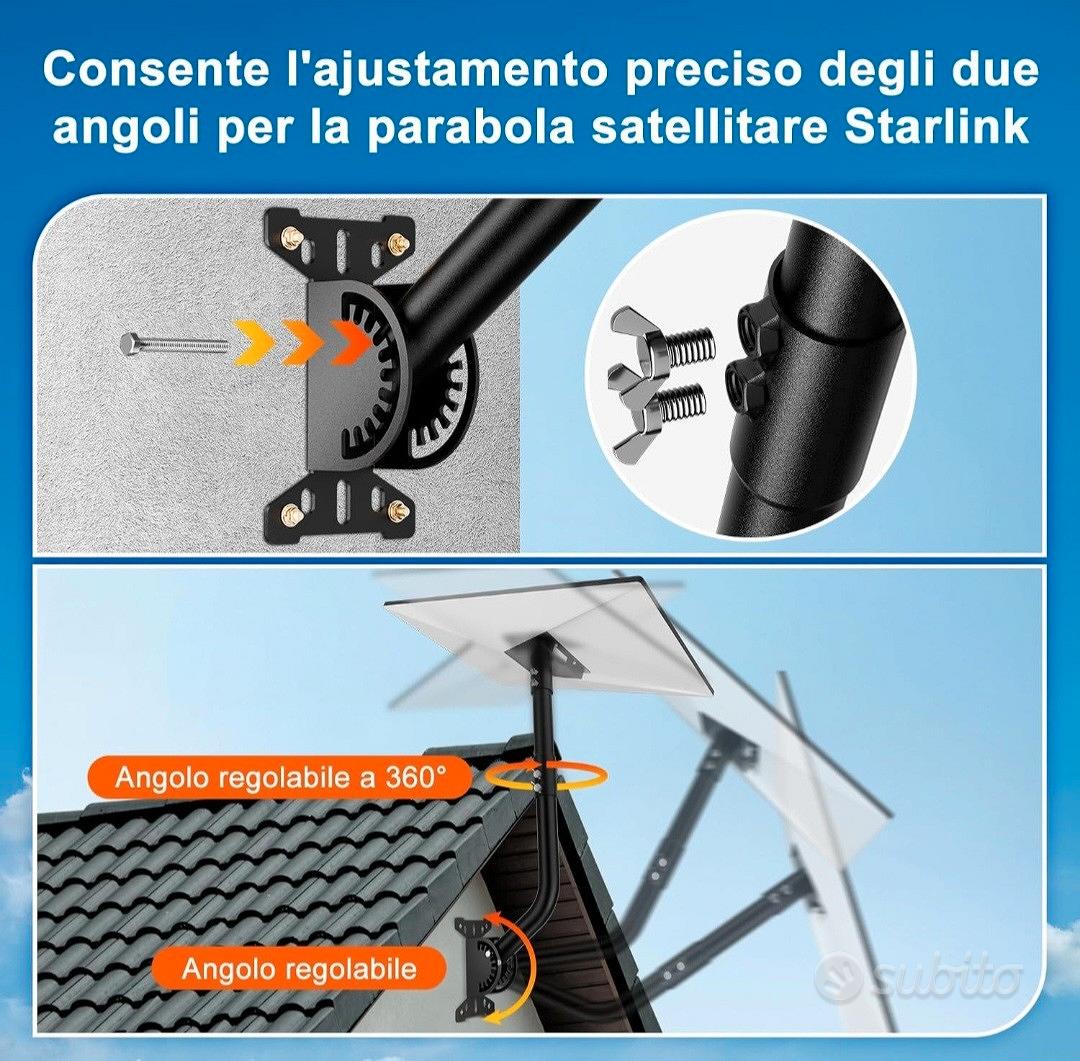 Consente l'ajustamento preciso degli due angoli per la parabola satellitare Starlink

Angolo regolabile a 360°

Angolo regolabile

subito