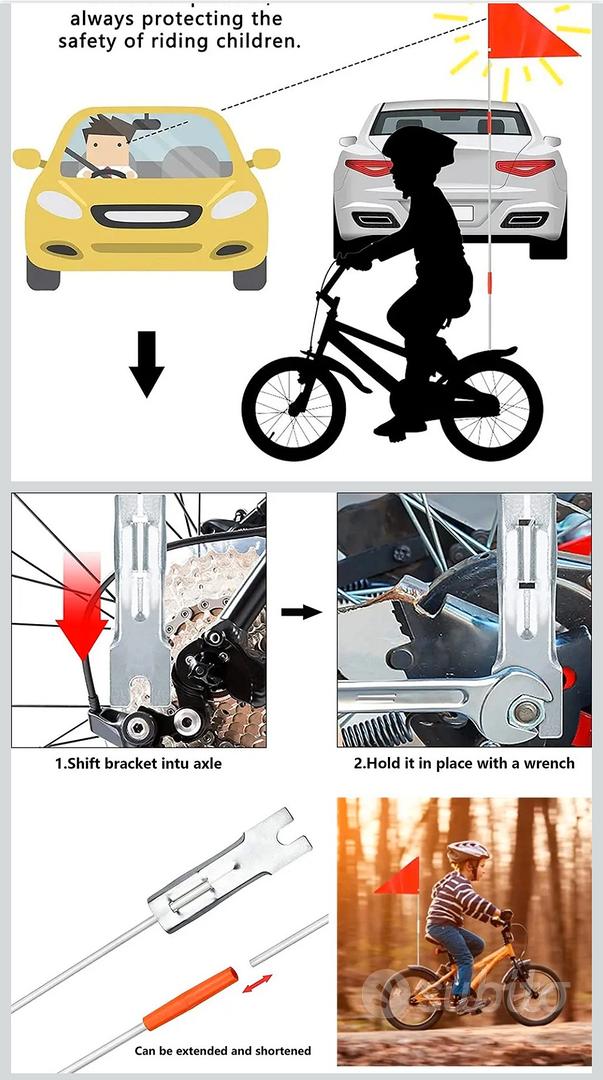 always protecting the safety of riding children.

1.Shift bracket intu axle

2.Hold it in place with a wrench

Can be extended and shortened